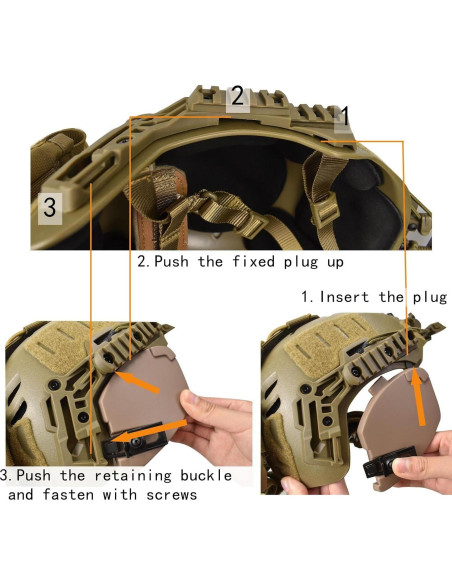 2

1

3

2. Push the fixed plug up

1. Insert the plug

3. Push the retaining buckle and fasten with screws