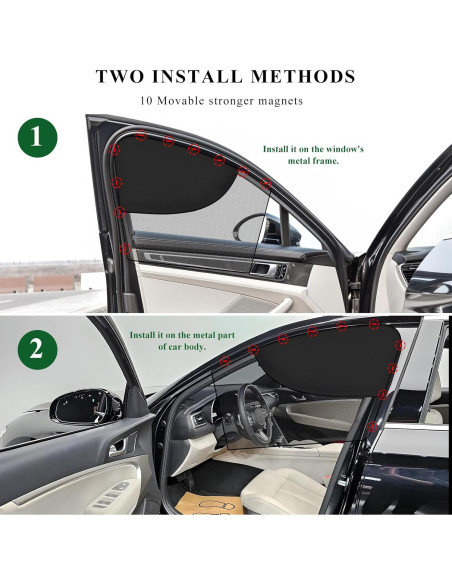 TWO INSTALL METHODS

10 Movable stronger magnets

1

Install it on the window's metal frame.

2

Install it on the metal part of car body.