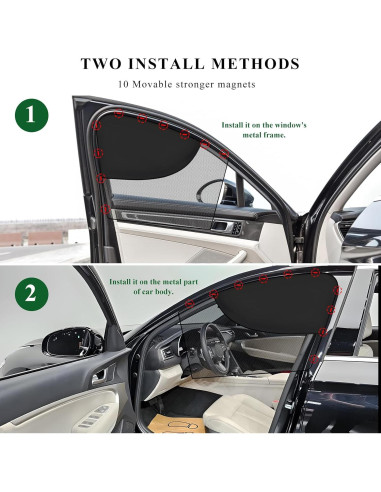 TWO INSTALL METHODS

10 Movable stronger magnets

1

Install it on the window's metal frame.

2

Install it on the metal part of car body.