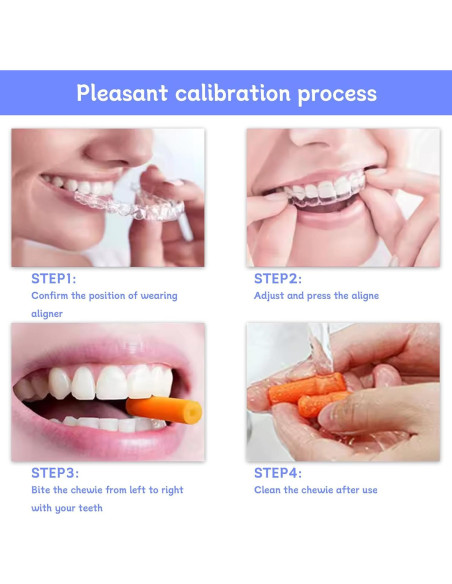 Pleasant calibration process

STEP1:
Confirm the position of wearing aligner

STEP2:
Adjust and press the aligne

STEP3:
Bite the chewie from left to right with your teeth

STEP4:
Clean the chewie after use