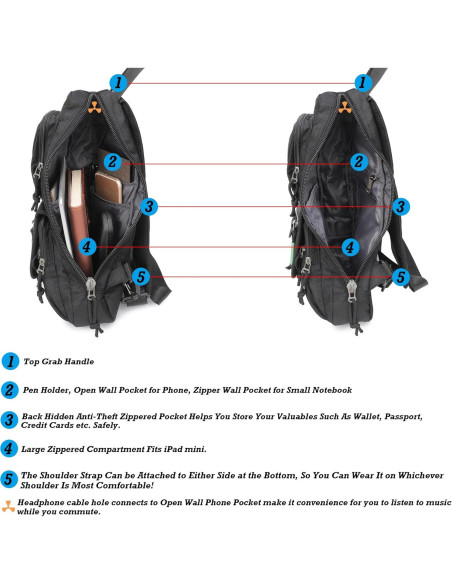 1
2
3
4
5

1
2
3
4
5

1 Top Grab Handle

2 Pen Holder, Open Wall Pocket for Phone, Zipper Wall Pocket for Small Notebook

3 Back Hidden Anti-Theft Zippered Pocket Helps You Store Your Valuables Such As Wallet, Passport, Credit Cards etc. Safely.

4 Large Zippered Compartment Fits iPad mini.

5 The Shoulder Strap Can be Attached to Either Side at the Bottom, So You Can Wear It on Whichever Shoulder Is Most Comfortable!

Headphone cable hole connects to Open Wall Phone Pocket make it convenience for you to listen to music while you commute.