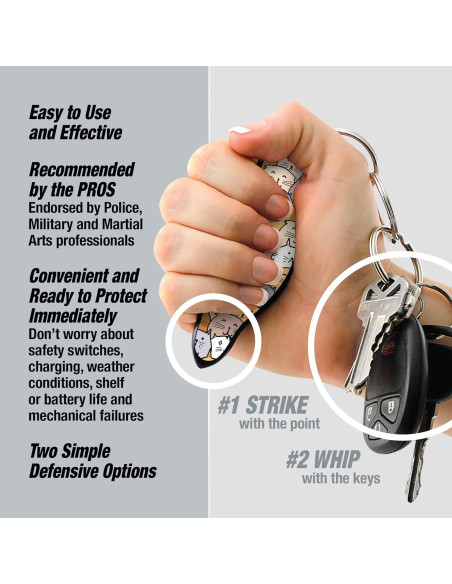 Easy to Use and Effective

Recommended by the PROS
Endorsed by Police, Military and Martial Arts professionals

Convenient and Ready to Protect Immediately
Don't worry about safety switches, charging, weather conditions, shelf or battery life and mechanical failures

Two Simple Defensive Options

#1 STRIKE
with the point

#2 WHIP
with the keys