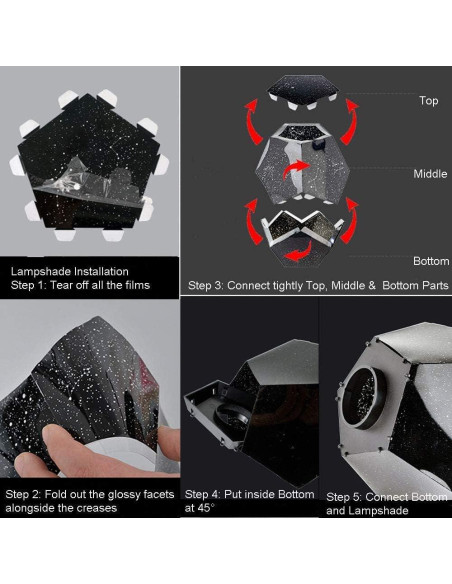 Lampshade Installation
Step 1: Tear off all the films

Top

Middle

Bottom

Step 3: Connect tightly Top, Middle & Bottom Parts

Step 2: Fold out the glossy facets alongside the creases

Step 4: Put inside Bottom at 45°

Step 5: Connect Bottom and Lampshade