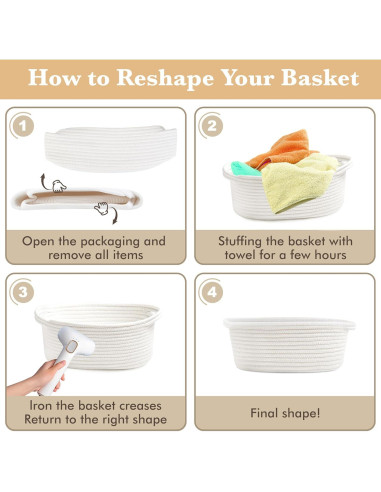 How to Reshape Your Basket

1

Open the packaging and remove all items

2

Stuffing the basket with towel for a few hours

3

Iron the basket creases Return to the right shape

4

Final shape!