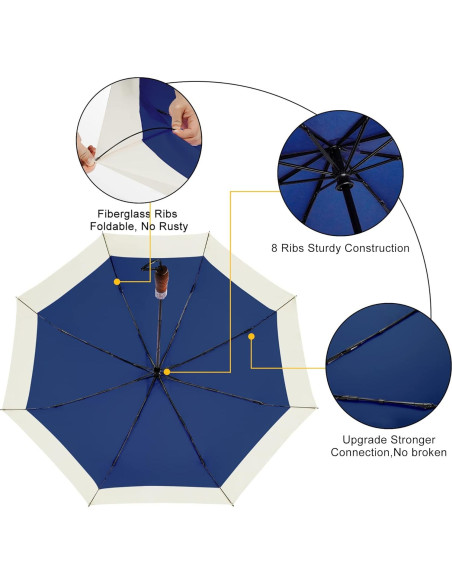 Fiberglass Ribs
Foldable, No Rusty

8 Ribs Sturdy Construction

Upgrade Stronger
Connection,No broken