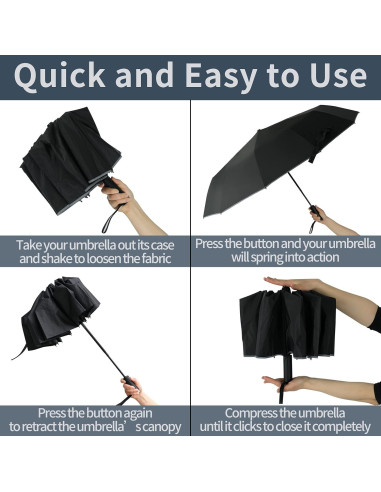 Quick and Easy to Use

Take your umbrella out its case and shake to loosen the fabric

Press the button and your umbrella will spring into action

Press the button again to retract the umbrella’s canopy

Compress the umbrella until it clicks to close it completely