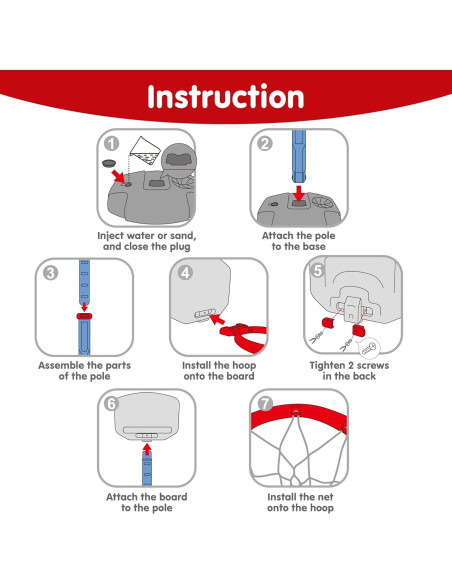 Instruction

1
Inject water or sand, and close the plug

2
Attach the pole to the base

3
Assemble the parts of the pole

4
Install the hoop onto the board

5
Tighten 2 screws in the back

6
Attach the board to the pole

7
Install the net onto the hoop