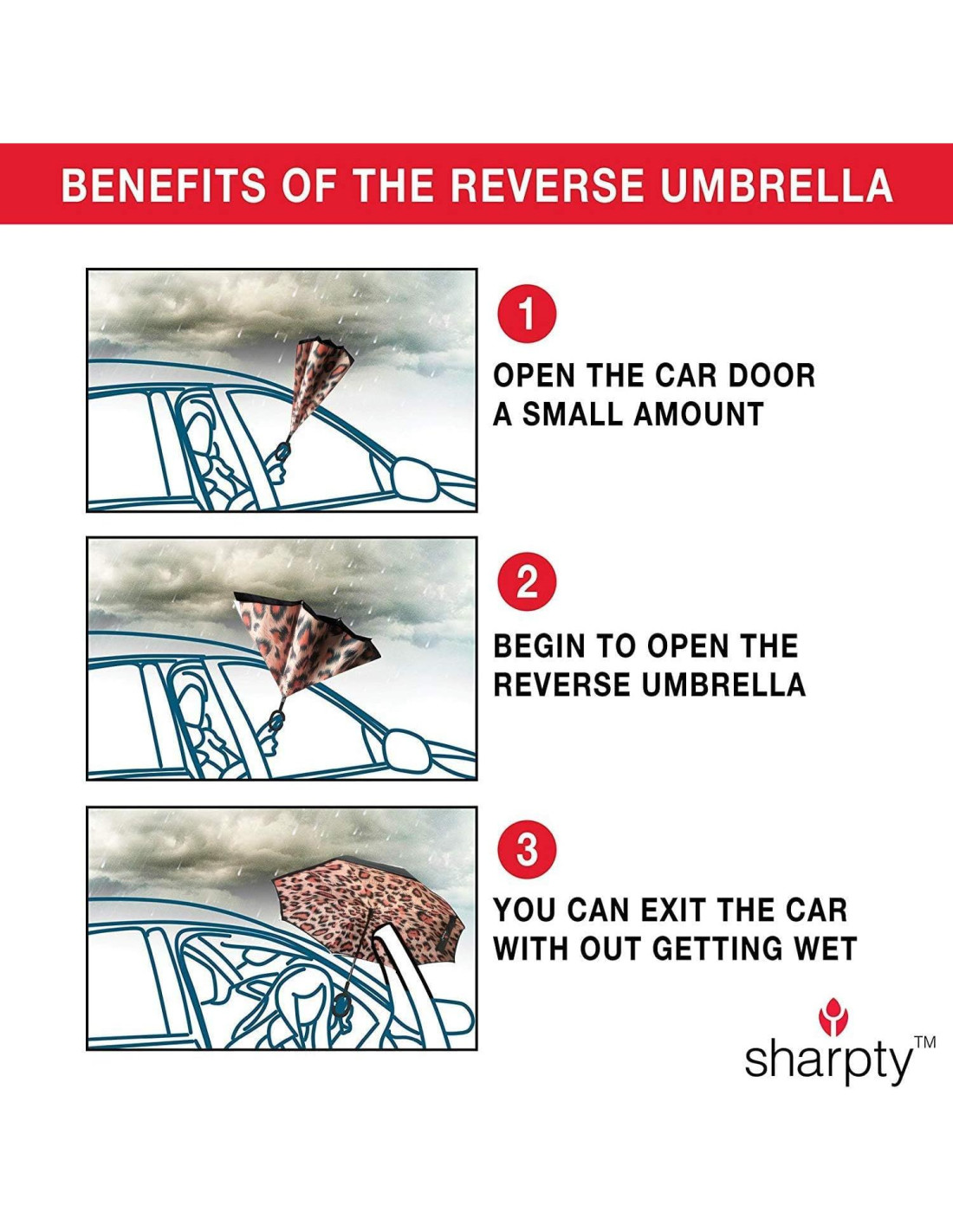 BENEFITS OF THE REVERSE UMBRELLA

1

OPEN THE CAR DOOR A SMALL AMOUNT

2

BEGIN TO OPEN THE REVERSE UMBRELLA

3

YOU CAN EXIT THE CAR WITH OUT GETTING WET

sharpty™