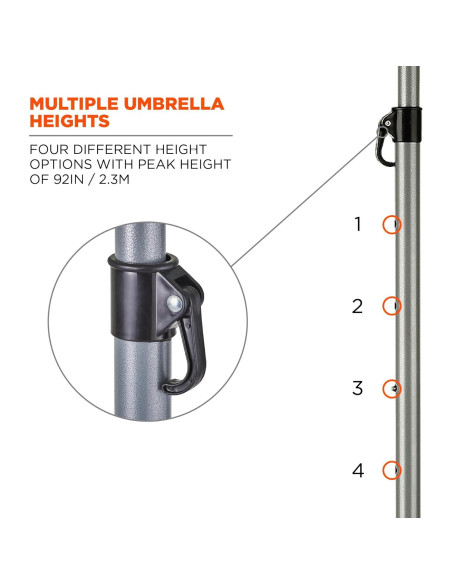 MULTIPLE UMBRELLA HEIGHTS

FOUR DIFFERENT HEIGHT OPTIONS WITH PEAK HEIGHT OF 92IN / 2.3M

1

2

3

4