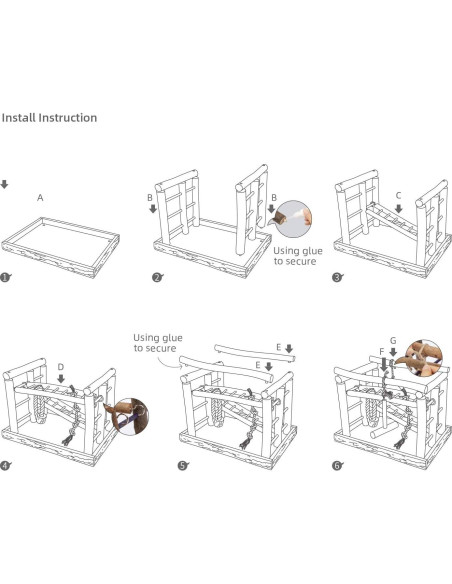 Install Instruction

A

1

B

B

Using glue to secure

2

C

3

D

4

Using glue to secure

E

E

5

G

F

6