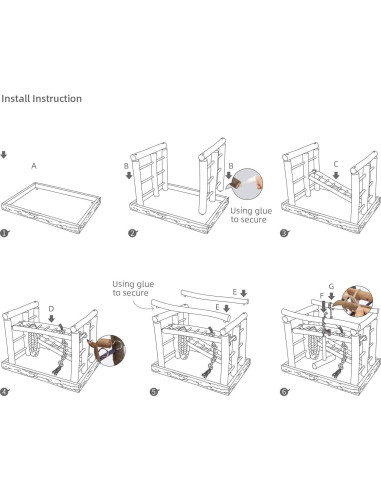 Install Instruction

A

1

B

B

Using glue to secure

2

C

3

D

4

Using glue to secure

E

E

5

G

F

6