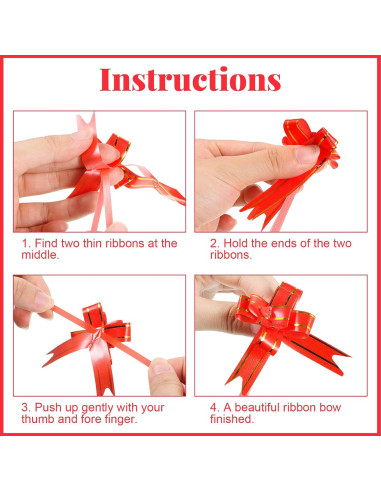 Instructions

1. Find two thin ribbons at the middle.

2. Hold the ends of the two ribbons.

3. Push up gently with your thumb and fore finger.

4. A beautiful ribbon bow finished.