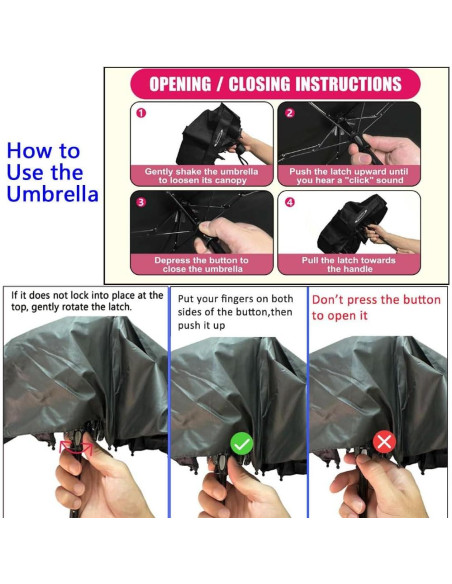 How to Use the Umbrella

OPENING / CLOSING INSTRUCTIONS

1
Gently shake the umbrella to loosen its canopy

2
Push the latch upward until you hear a "click" sound

3
Depress the button to close the umbrella

4
Pull the latch towards the handle

If it does not lock into place at the top, gently rotate the latch.

Put your fingers on both sides of the button,then push it up

Don't press the button to open it