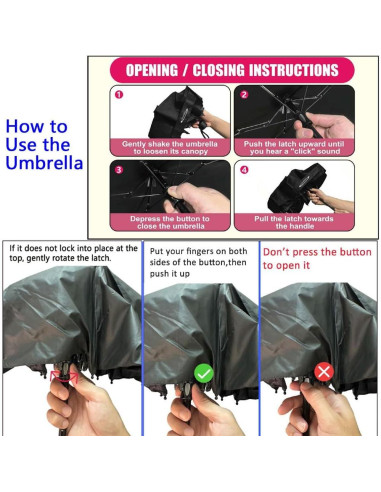 How to Use the Umbrella

OPENING / CLOSING INSTRUCTIONS

1
Gently shake the umbrella to loosen its canopy

2
Push the latch upward until you hear a "click" sound

3
Depress the button to close the umbrella

4
Pull the latch towards the handle

If it does not lock into place at the top, gently rotate the latch.

Put your fingers on both sides of the button,then push it up

Don't press the button to open it