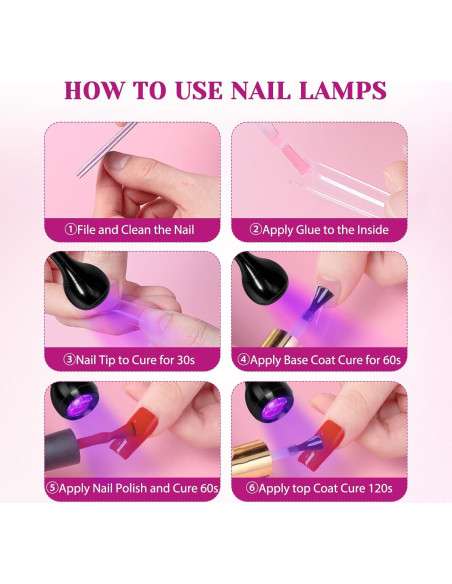 HOW TO USE NAIL LAMPS

①File and Clean the Nail

②Apply Glue to the Inside

③Nail Tip to Cure for 30s

④Apply Base Coat Cure for 60s

⑤Apply Nail Polish and Cure 60s

⑥Apply top Coat Cure 120s