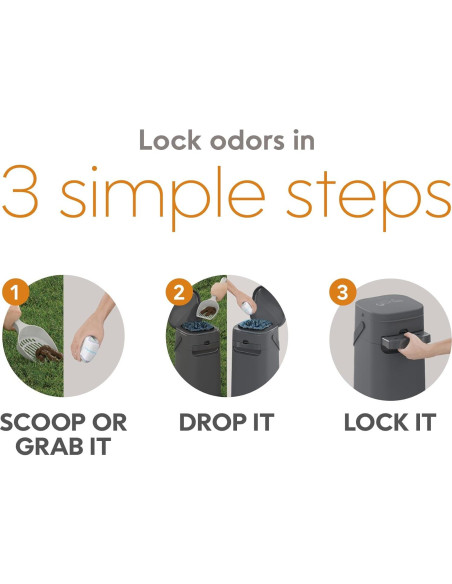 Lock odors in
3 simple steps

1
SCOOP OR GRAB IT

2
DROP IT

3
LOCK IT