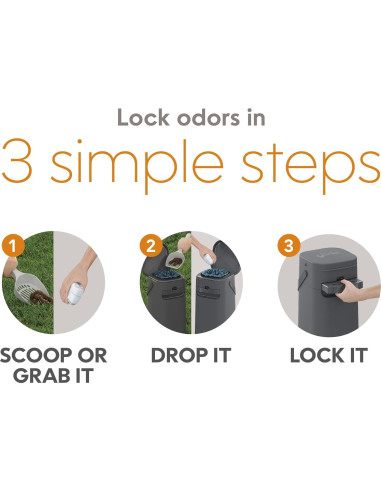 Lock odors in
3 simple steps

1
SCOOP OR GRAB IT

2
DROP IT

3
LOCK IT