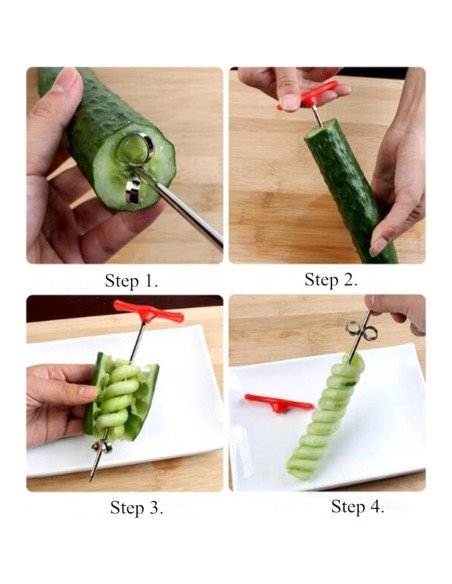 Step 1.

Step 2.

Step 3.

Step 4.