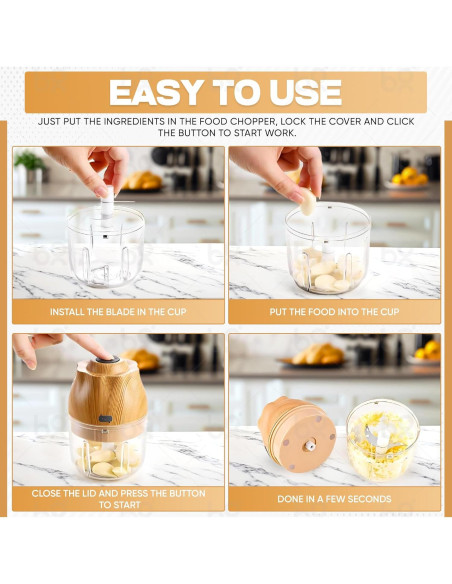 EASY TO USE

JUST PUT THE INGREDIENTS IN THE FOOD CHOPPER, LOCK THE COVER AND CLICK THE BUTTON TO START WORK.

INSTALL THE BLADE IN THE CUP

PUT THE FOOD INTO THE CUP

CLOSE THE LID AND PRESS THE BUTTON TO START

DONE IN A FEW SECONDS