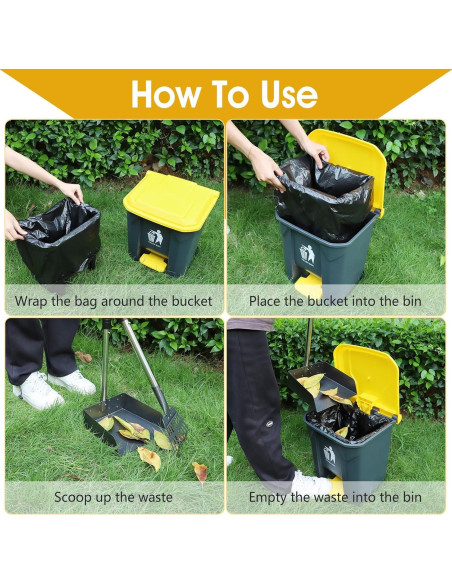 How To Use

Wrap the bag around the bucket

Place the bucket into the bin

Scoop up the waste

Empty the waste into the bin