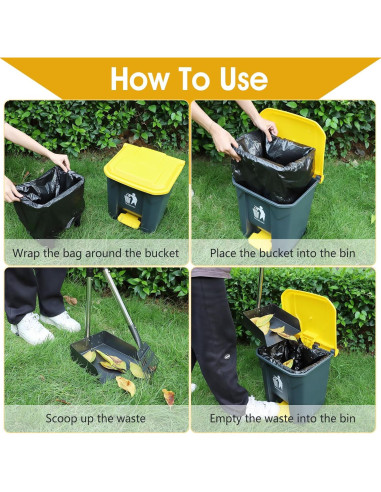 How To Use

Wrap the bag around the bucket

Place the bucket into the bin

Scoop up the waste

Empty the waste into the bin