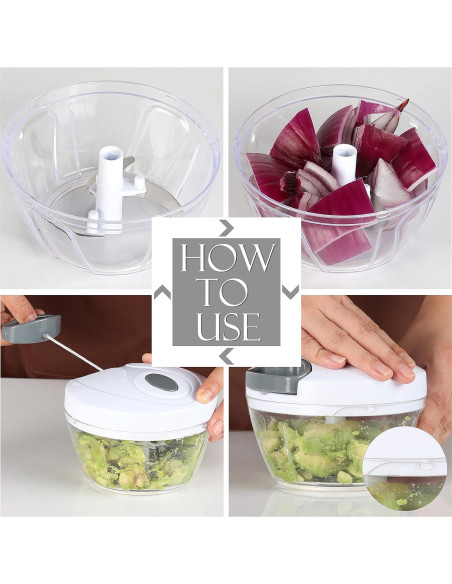 HOW
TO
USE