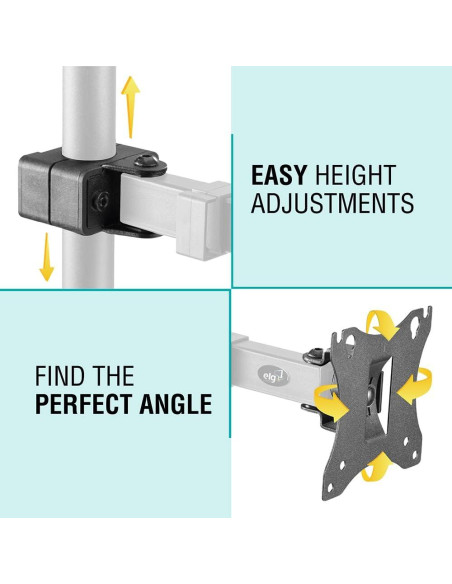 EASY HEIGHT ADJUSTMENTS

FIND THE PERFECT ANGLE

elg