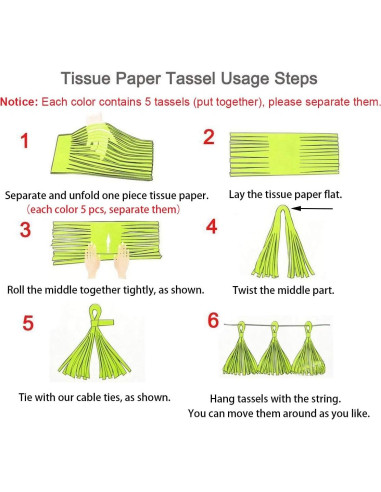 Tissue Paper Tassel Usage Steps

Notice: Each color contains 5 tassels (put together), please separate them.

1

Separate and unfold one piece tissue paper.
(each color 5 pcs, separate them)

2

Lay the tissue paper flat.

3

Roll the middle together tightly, as shown.

4

Twist the middle part.

5

Tie with our cable ties, as shown.

6

Hang tassels with the string.
You can move them around as you like.