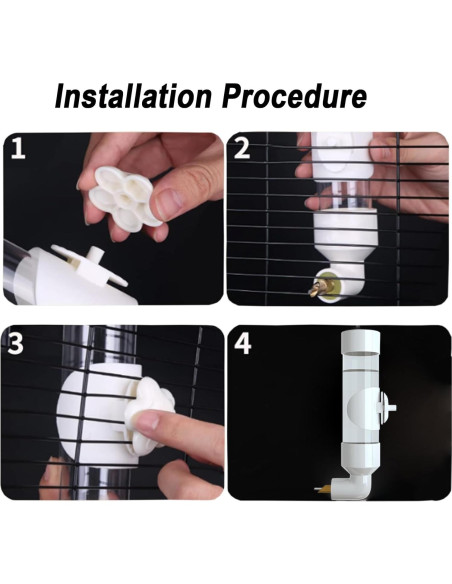 Installation Procedure

1

2

3

4