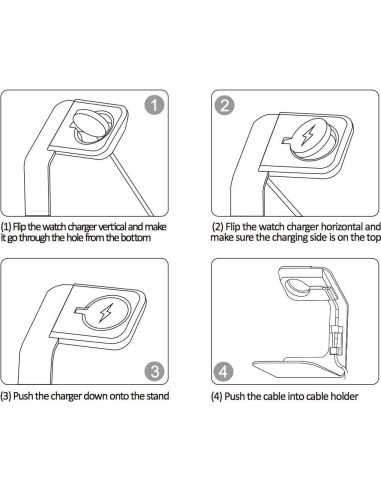 1

(1) Flip the watch charger vertical and make it go through the hole from the bottom

2

(2) Flip the watch charger horizontal and make sure the charging side is on the top

3

(3) Push the charger down onto the stand

4

(4) Push the cable into cable holder