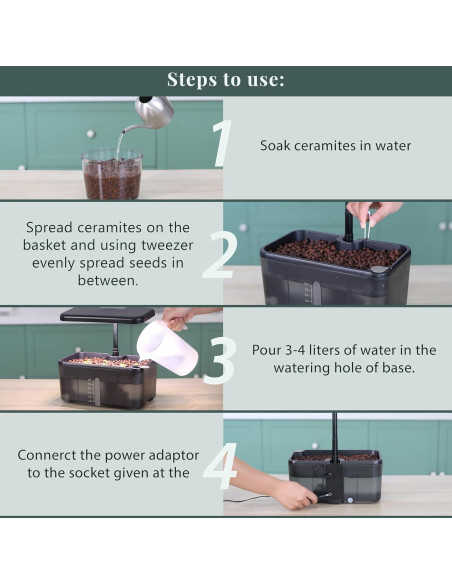 Steps to use:

1

Soak ceramites in water

Spread ceramites on the basket and using tweezer evenly spread seeds in between.

2

3

Pour 3-4 liters of water in the watering hole of base.

Connerct the power adaptor to the socket given at the

4