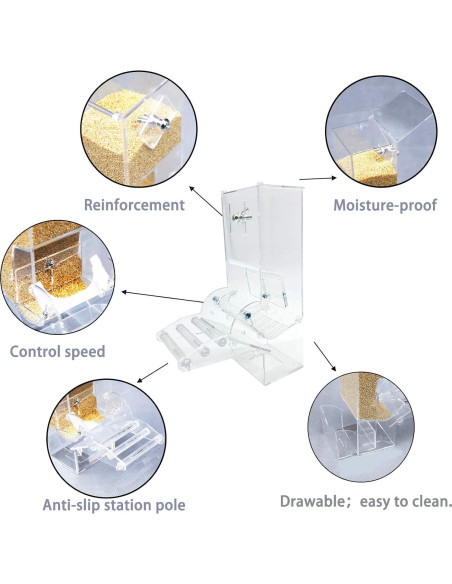 Reinforcement

Moisture-proof

Control speed

Anti-slip station pole

Drawable; easy to clean.