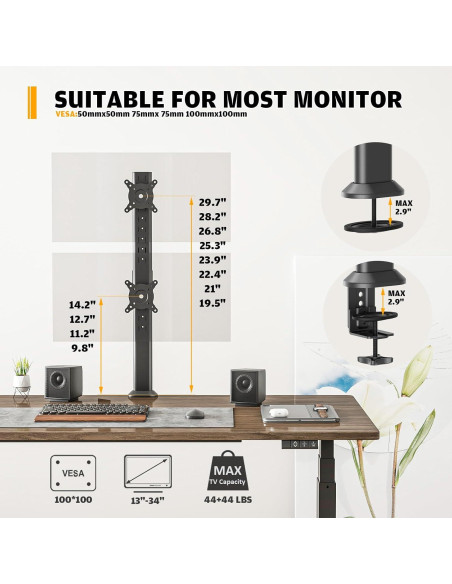 SUITABLE FOR MOST MONITOR
VESA:50mmx50mm 75mmx 75mm 100mmx100mm

29.7"
28.2"
26.8"
25.3"
23.9"
22.4"
21"
19.5"

14.2"
12.7"
11.2"
9.8"

MAX
2.9"

MAX
2.9"

VESA
100*100

13"-34"

MAX
TV Capacity
44+44 LBS