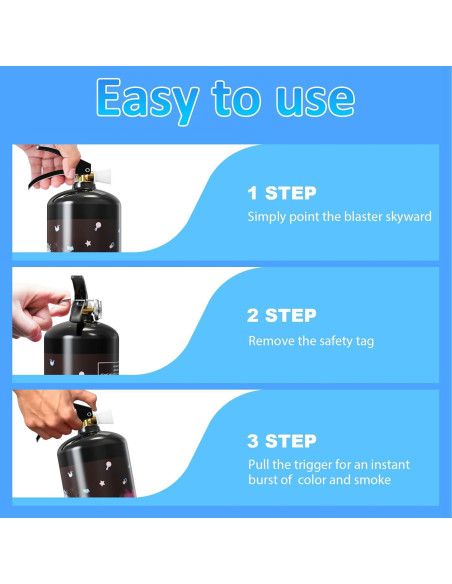 Easy to use

1 STEP
Simply point the blaster skyward

2 STEP
Remove the safety tag

3 STEP
Pull the trigger for an instant burst of color and smoke