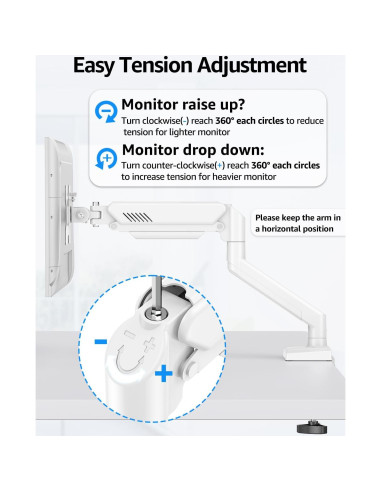 Easy Tension Adjustment

Monitor raise up?
Turn clockwise(-) reach 360° each circles to reduce tension for lighter monitor

Monitor drop down:
Turn counter-clockwise(+) reach 360° each circles to increase tension for heavier monitor

Please keep the arm in a horizontal position

-
+