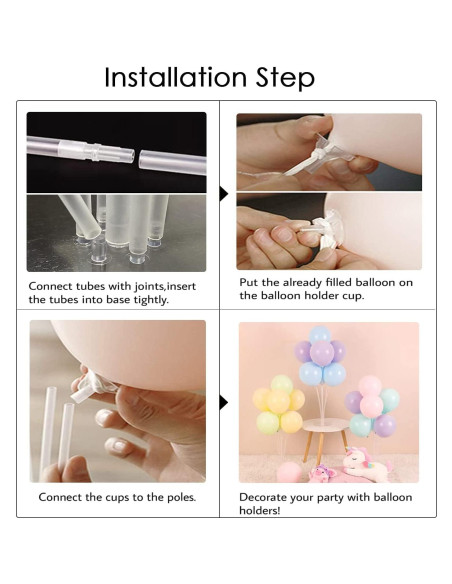 Installation Step

Connect tubes with joints,insert the tubes into base tightly.

Put the already filled balloon on the balloon holder cup.

Connect the cups to the poles.

Decorate your party with balloon holders!