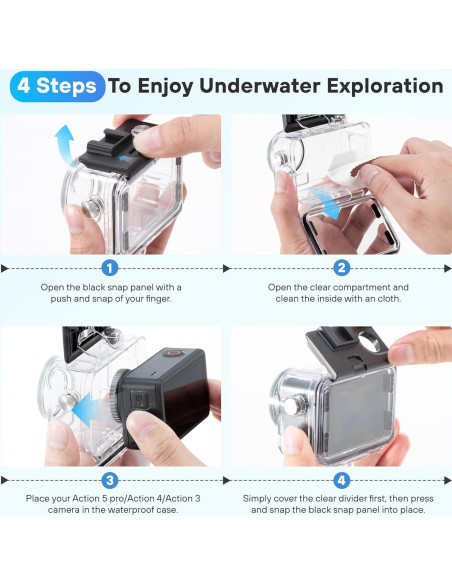 4 Steps To Enjoy Underwater Exploration

1

Open the black snap panel with a push and snap of your finger.

2

Open the clear compartment and clean the inside with an cloth.

3

Place your Action 5 pro/Action 4/Action 3 camera in the waterproof case.

4

Simply cover the clear divider first, then press and snap the black snap panel into place.