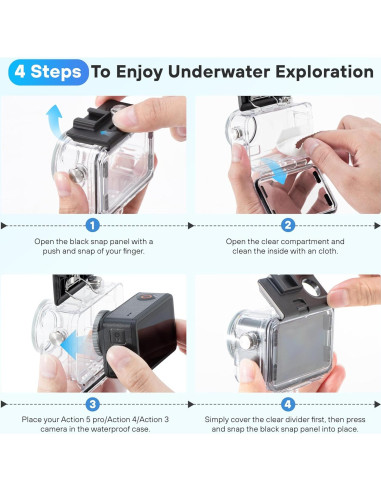 4 Steps To Enjoy Underwater Exploration

1

Open the black snap panel with a push and snap of your finger.

2

Open the clear compartment and clean the inside with an cloth.

3

Place your Action 5 pro/Action 4/Action 3 camera in the waterproof case.

4

Simply cover the clear divider first, then press and snap the black snap panel into place.