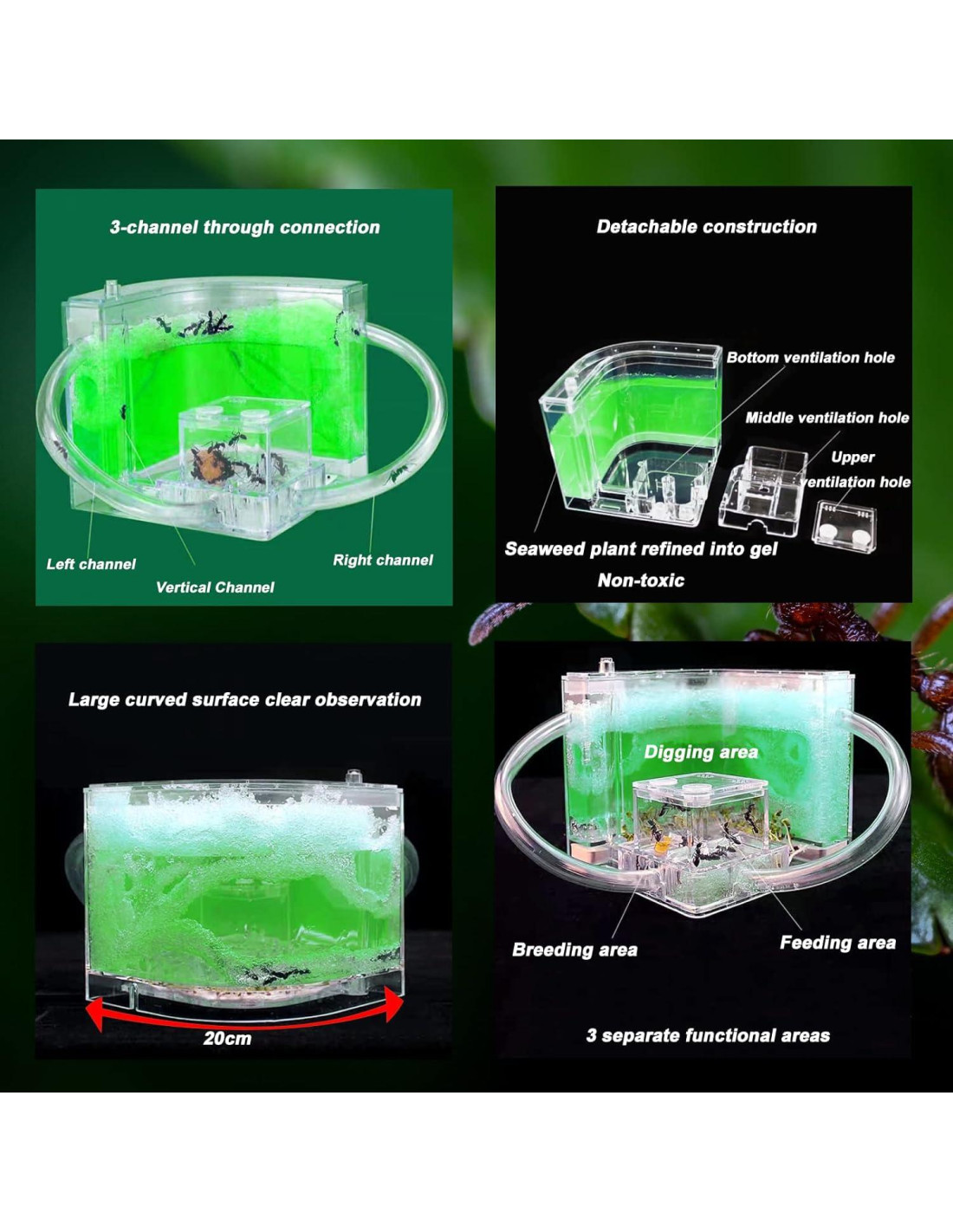 3-channel through connection

Left channel

Vertical Channel

Right channel

Detachable construction

Bottom ventilation hole

Middle ventilation hole

Upper ventilation hole

Seaweed plant refined into gel

Non-toxic

Large curved surface clear observation

20cm

Digging area

Breeding area

Feeding area

3 separate functional areas