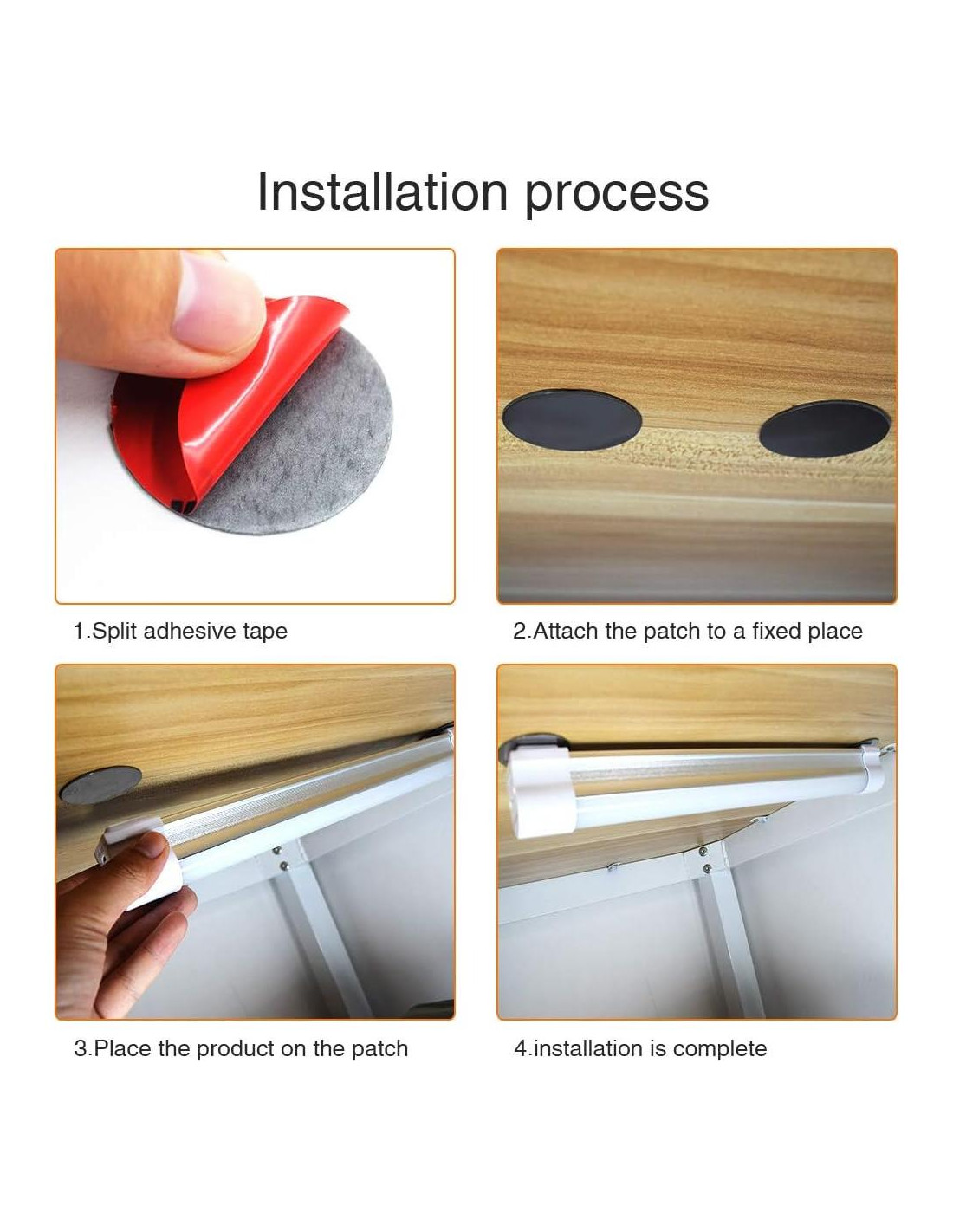 Installation process

1.Split adhesive tape

2.Attach the patch to a fixed place

3.Place the product on the patch

4.installation is complete