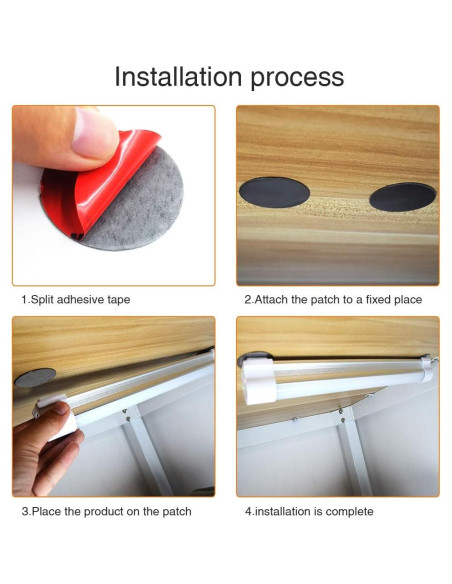 Installation process

1.Split adhesive tape

2.Attach the patch to a fixed place

3.Place the product on the patch

4.installation is complete