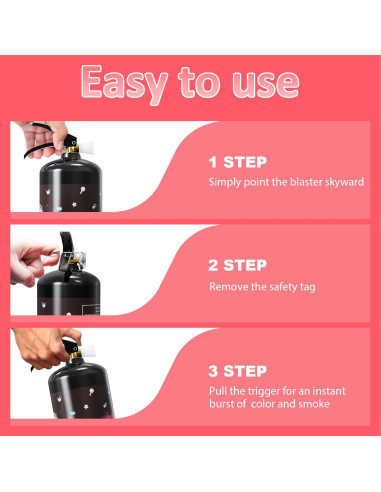 Easy to use

1 STEP
Simply point the blaster skyward

2 STEP
Remove the safety tag

3 STEP
Pull the trigger for an instant burst of color and smoke