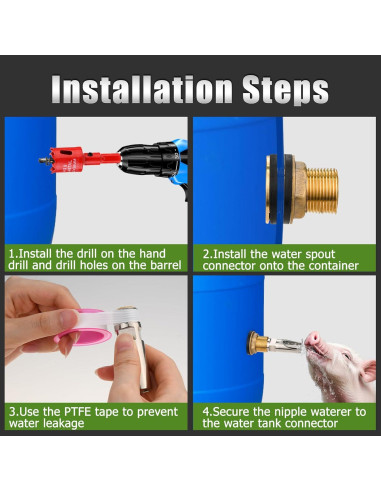 Installation Steps

1.Install the drill on the hand drill and drill holes on the barrel

2.Install the water spout connector onto the container

3.Use the PTFE tape to prevent water leakage

4.Secure the nipple waterer to the water tank connector