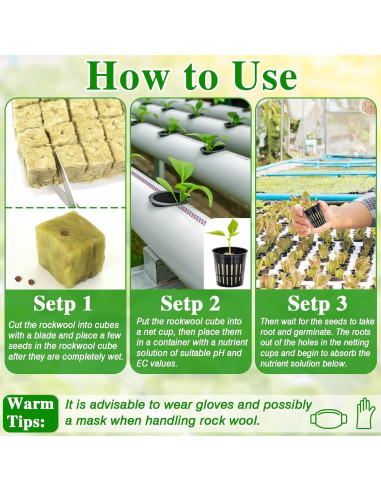 How to Use

Setp 1
Cut the rockwool into cubes with a blade and place a few seeds in the rockwool cube after they are completely wet.

Setp 2
Put the rockwool cube into a net cup, then place them in a container with a nutrient solution of suitable pH and EC values.

Setp 3
Then wait for the seeds to take root and germinate. The roots out of the holes in the netting cups and begin to absorb the nutrient solution below.

Warm Tips:
It is advisable to wear gloves and possibly a mask when handling rock wool.