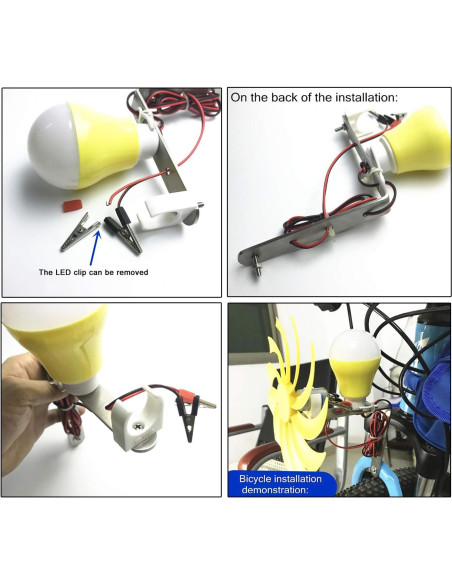 The LED clip can be removed

On the back of the installation:

Bicycle installation demonstration: