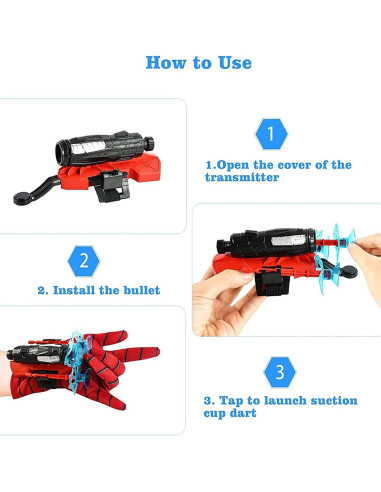 How to Use

1

1.Open the cover of the transmitter

2

2. Install the bullet

3

3. Tap to launch suction cup dart