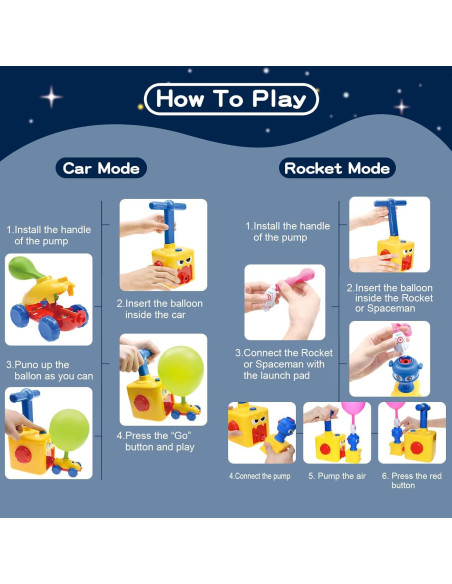 How To Play

Car Mode

1.Install the handle of the pump

2.Insert the balloon inside the car

3.Puno up the ballon as you can

4.Press the "Go" button and play

Rocket Mode

1.Install the handle of the pump

2.Insert the balloon inside the Rocket or Spaceman

3.Connect the Rocket or Spaceman with the launch pad

4.Connect the pump

5. Pump the air

6. Press the red button