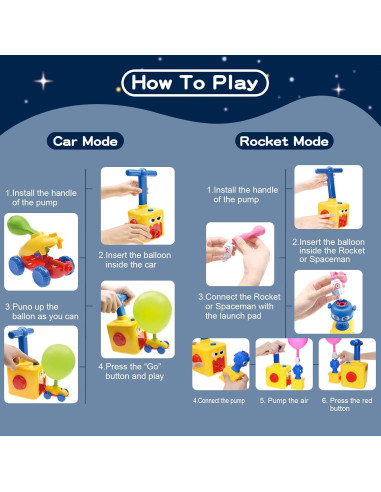 How To Play

Car Mode

1.Install the handle of the pump

2.Insert the balloon inside the car

3.Puno up the ballon as you can

4.Press the "Go" button and play

Rocket Mode

1.Install the handle of the pump

2.Insert the balloon inside the Rocket or Spaceman

3.Connect the Rocket or Spaceman with the launch pad

4.Connect the pump

5. Pump the air

6. Press the red button