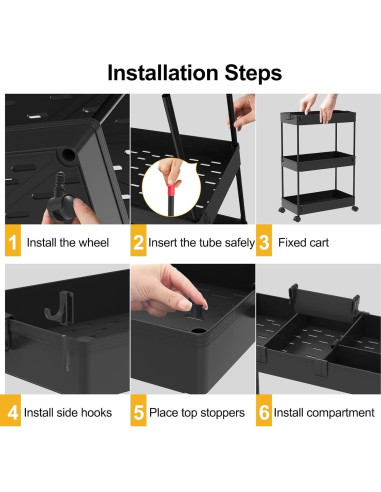 Installation Steps

1 Install the wheel

2 Insert the tube safely

3 Fixed cart

4 Install side hooks

5 Place top stoppers

6 Install compartment