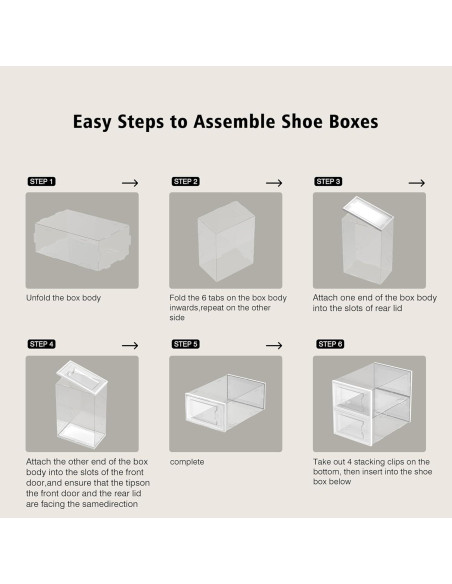 Easy Steps to Assemble Shoe Boxes

STEP 1 →

Unfold the box body

STEP 2 →

Fold the 6 tabs on the box body inwards,repeat on the other side

STEP 3 →

Attach one end of the box body into the slots of rear lid

STEP 4 →

Attach the other end of the box body into the slots of the front door,and ensure that the tipson the front door and the rear lid are facing the samedirection

STEP 5 →

complete

STEP 6

Take out 4 stacking clips on the bottom, then insert into the shoe box below